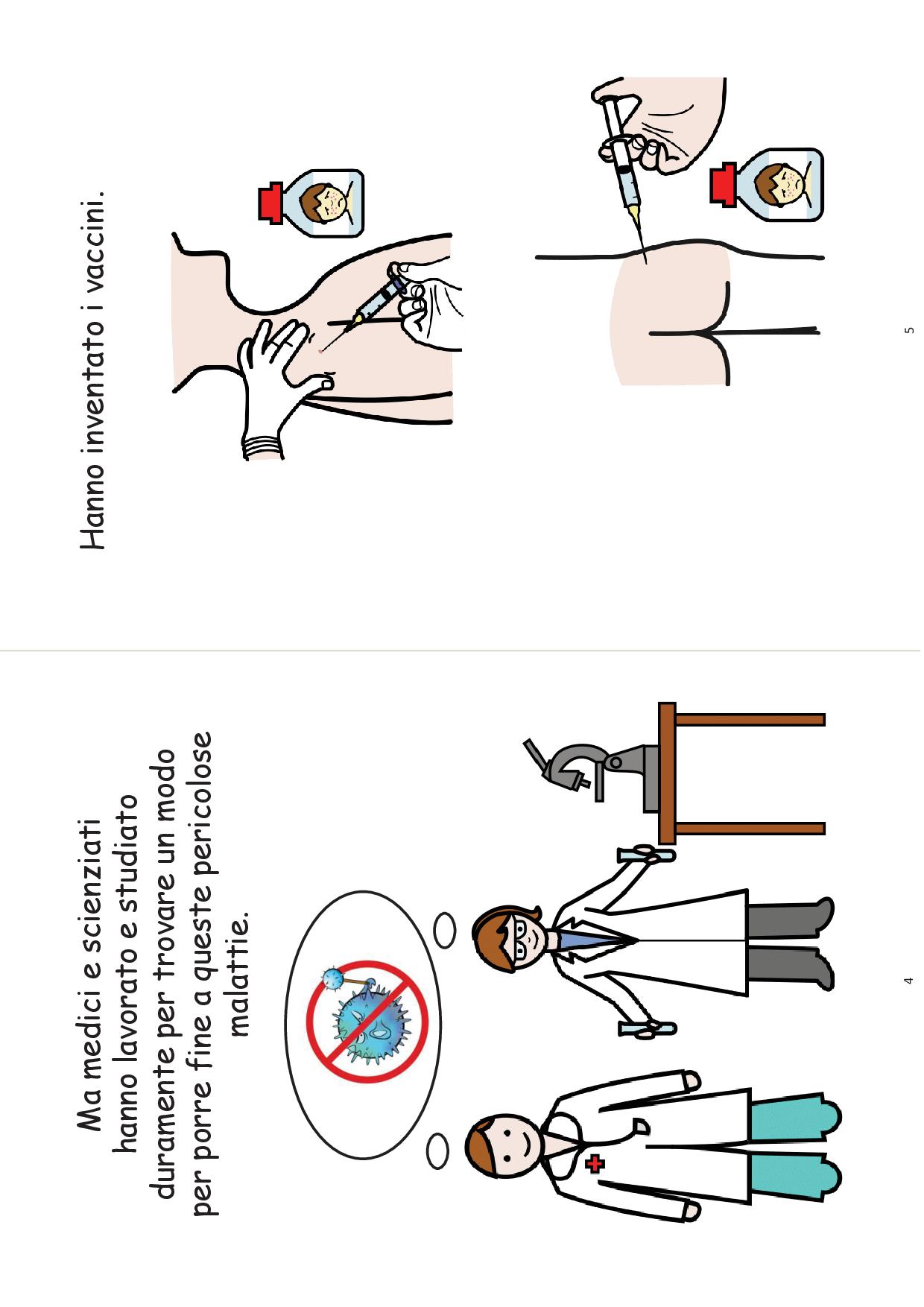 Ma medici e scienziati hanno lavorato e studiato duramente per trovare un modo per porre fine a queste pericolose malattie.

4

Hanno inventato i vaccini.

5